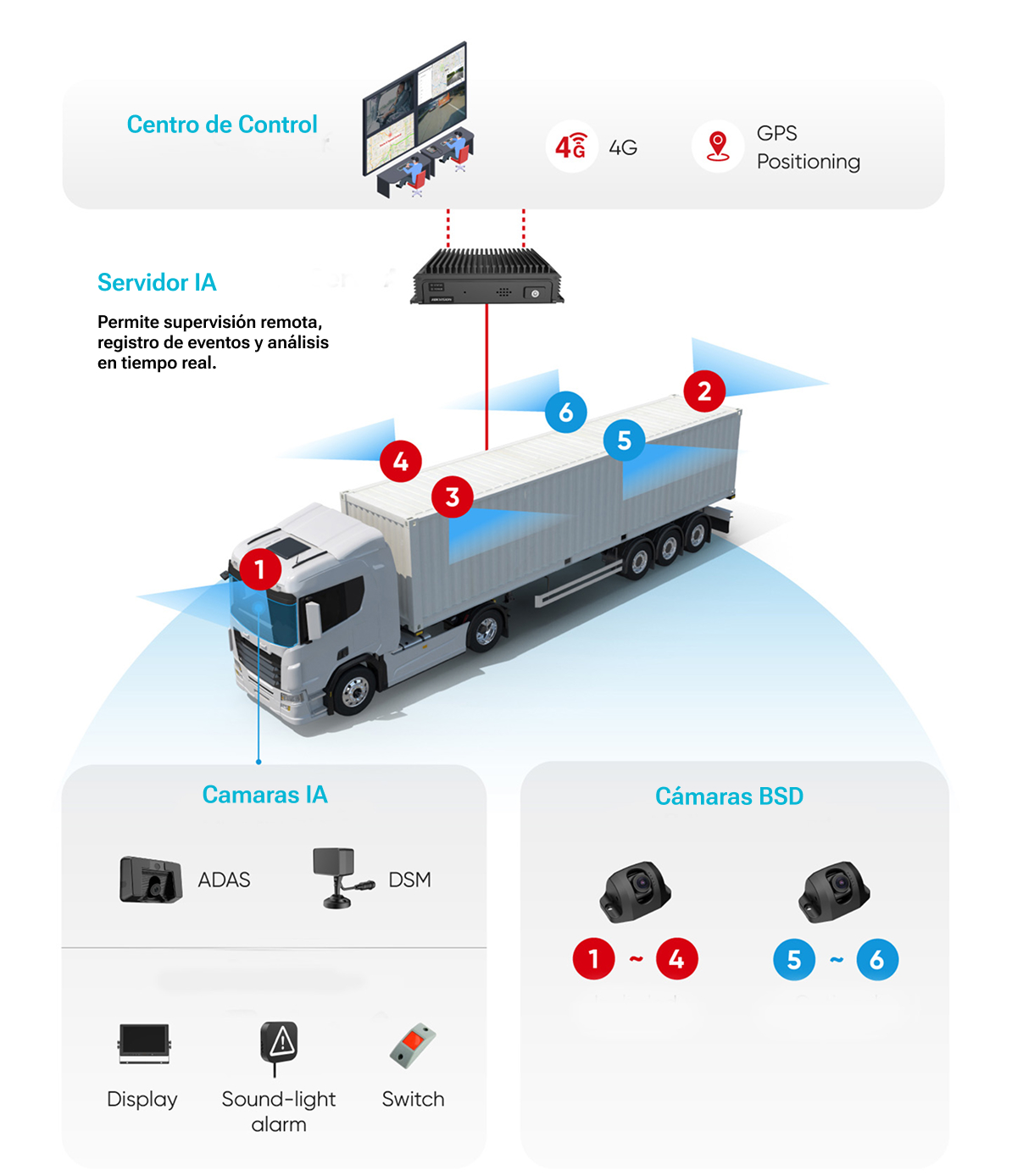 Centro de Control

4G

4G

GPS Positioning

Servidor IA

Permite supervisión remota, registro de eventos y análisis en tiempo real.

6

2

5

4

3

1

Camaras IA

ADAS

DSM

Display

Sound-light alarm

Switch

Cámaras BSD

1 ~ 4

5 ~ 6